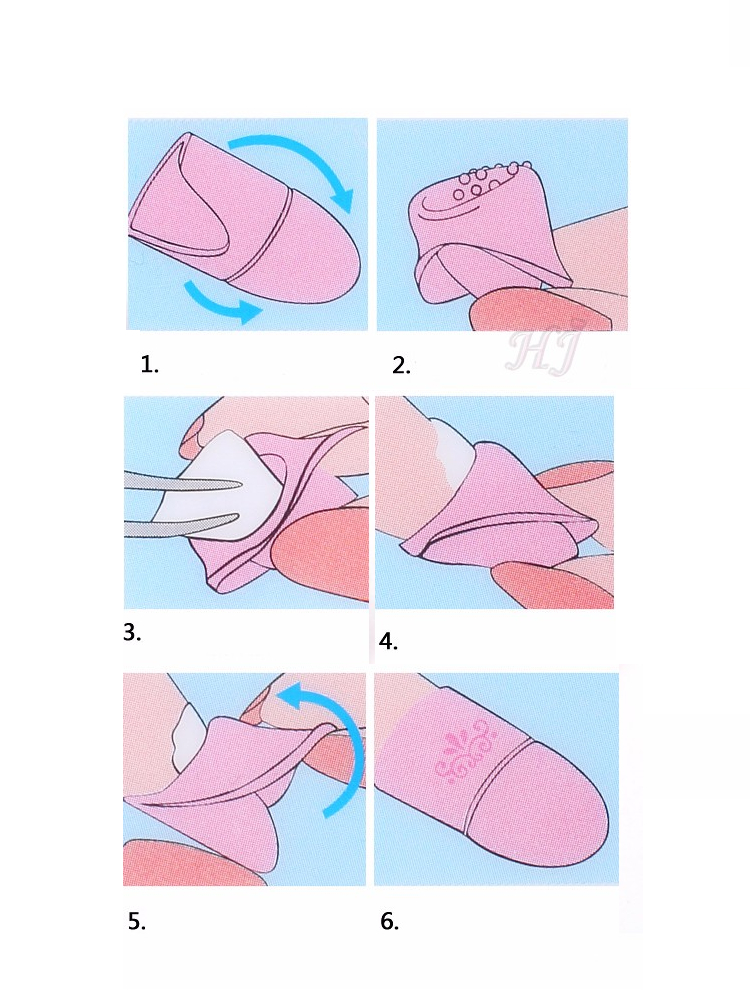 1.

2.

HJ

3.

4.

5.

6.